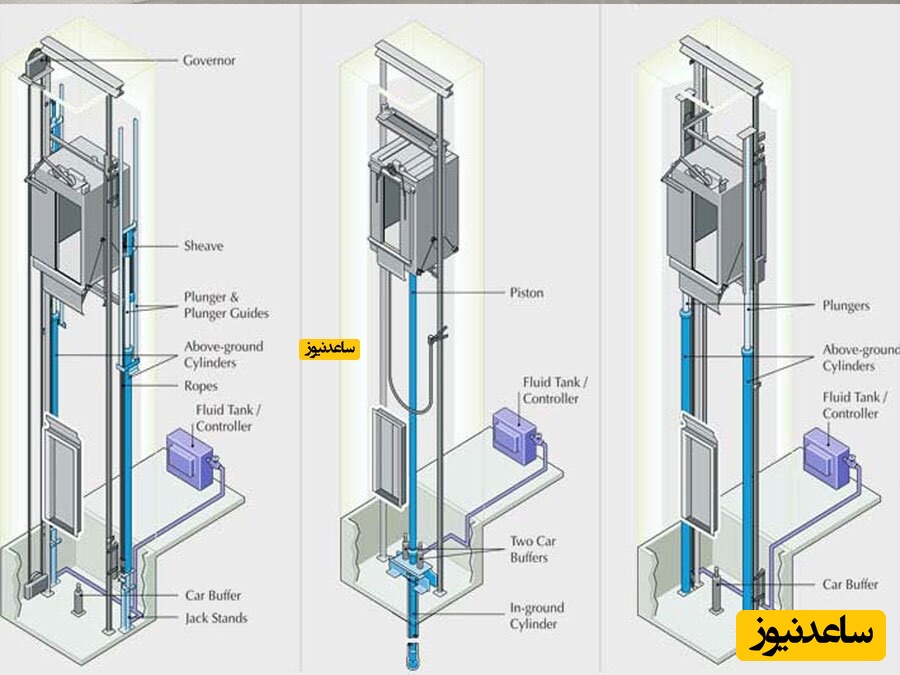 Governor

Sheave

Plunger & Plunger Guides

Above-ground Cylinders

Ropes

Fluid Tank / Controller

Car Buffer

Jack Stands

ساعدنیوز

Piston

Fluid Tank / Controller

Two Car Buffers

In-ground Cylinder

Plungers

Above-ground Cylinders

Fluid Tank / Controller

Car Buffer

ساعدنیوز