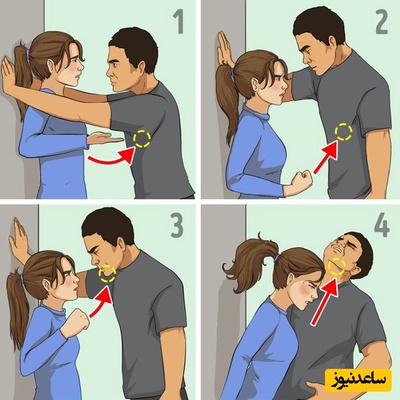 1

2

3

4

ساعدنیوز