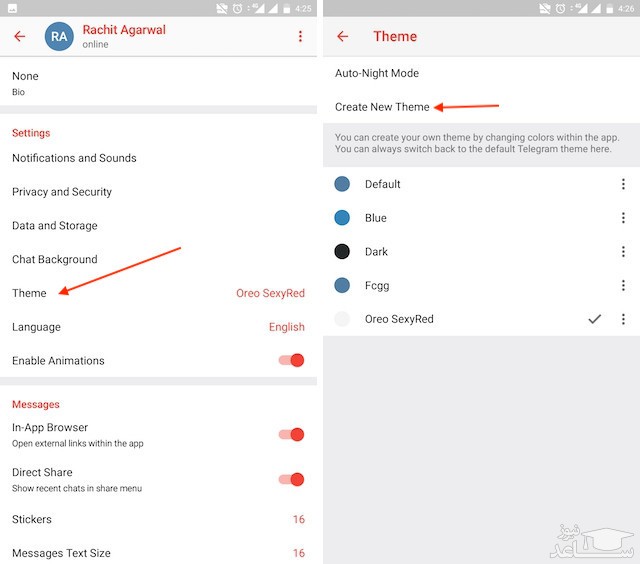 4G 4:25

RA Rachit Agarwal
online

None
Bio

Settings
Notifications and Sounds
Privacy and Security
Data and Storage
Chat Background
Theme Oreo SexyRed
Language English
Enable Animations

Messages
In-App Browser
Open external links within the app
Direct Share
Show recent chats in share menu
Stickers 16
Messages Text Size 16

4G 4:26

Theme

Auto-Night Mode
Create New Theme

You can create your own theme by changing colors within the app. You can always switch back to the default Telegram theme here.

Default
Blue
Dark
Fcgg
Oreo SexyRed

ساعد نیوز